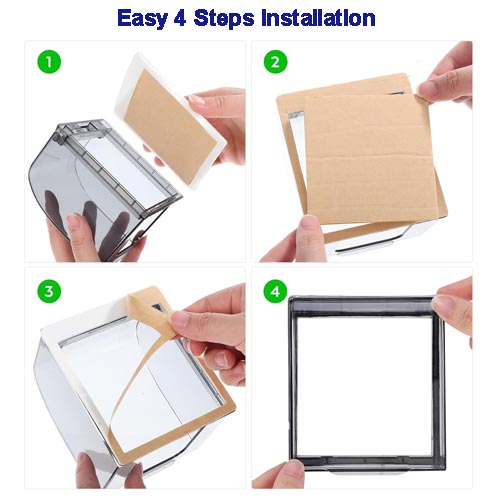 Easy 4 Steps Installation

1

2

3

4