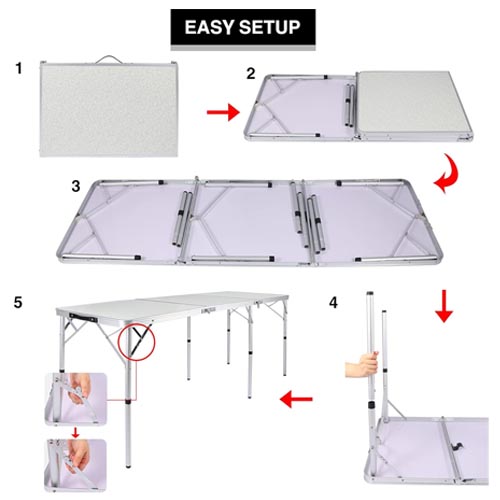 EASY SETUP

1

2

3

5

4