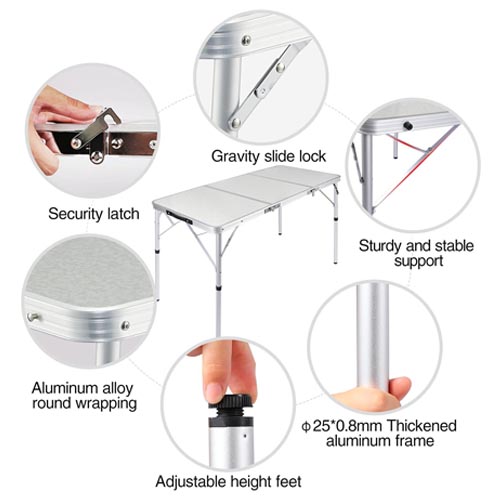 Gravity slide lock

Security latch

Sturdy and stable support

Aluminum alloy round wrapping

ϕ25*0.8mm Thickened aluminum frame

Adjustable height feet