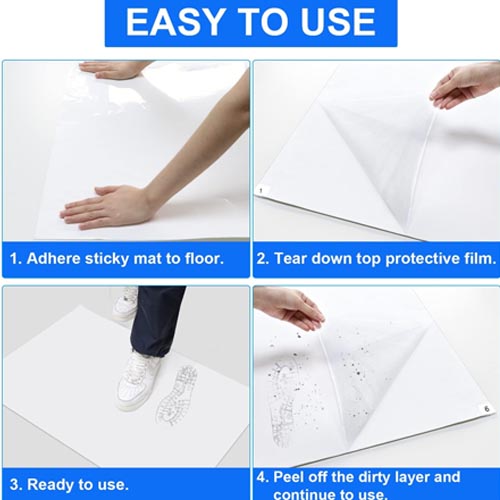 EASY TO USE

1

1. Adhere sticky mat to floor.

2. Tear down top protective film.

6

3. Ready to use.

4. Peel off the dirty layer and continue to use.