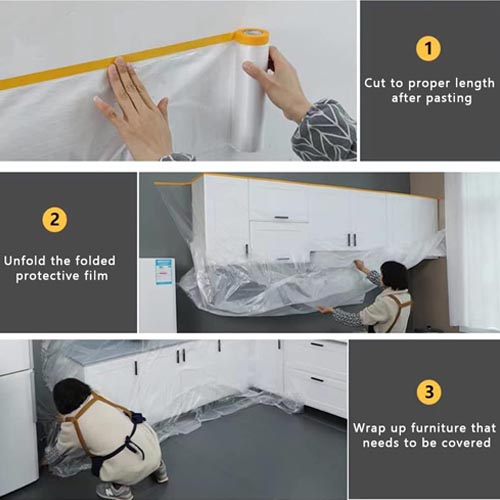 1

Cut to proper length after pasting

2

Unfold the folded protective film

3

Wrap up furniture that needs to be covered