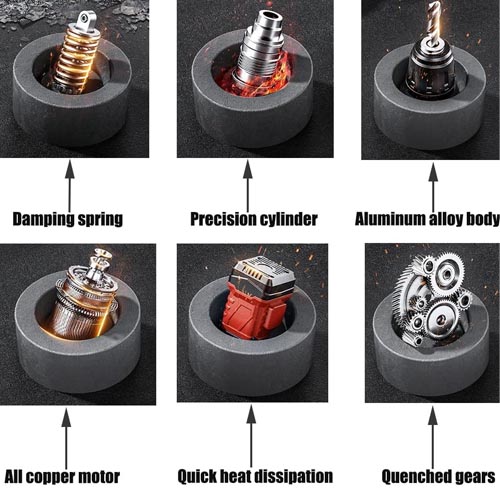 Damping spring

Precision cylinder

Aluminum alloy body

All copper motor

Quick heat dissipation

Quenched gears