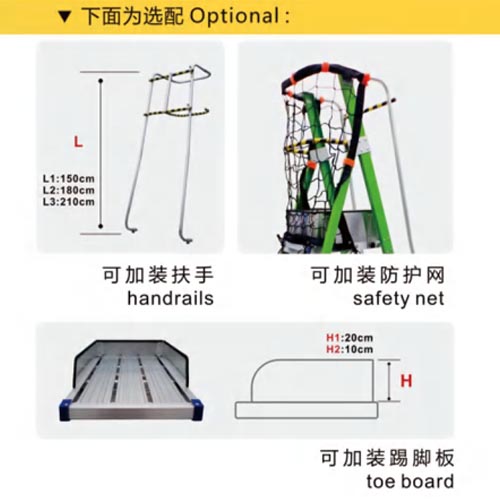 ▼ 下面为选配 Optional :

L

L1:150cm
L2:180cm
L3:210cm

可加装扶手
handrails

可加装防护网
safety net

H1:20cm
H2:10cm

H

可加装踢脚板
toe board