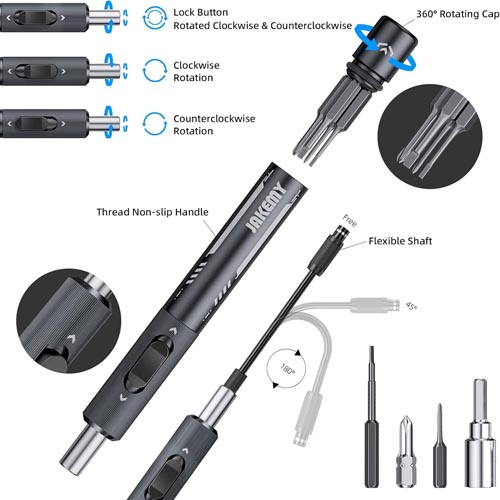 Lock Button
Rotated Clockwise & Counterclockwise

360° Rotating Cap

Clockwise
Rotation

Counterclockwise
Rotation

Thread Non-slip Handle

JAKEMY

Free

Flexible Shaft

45°

180°