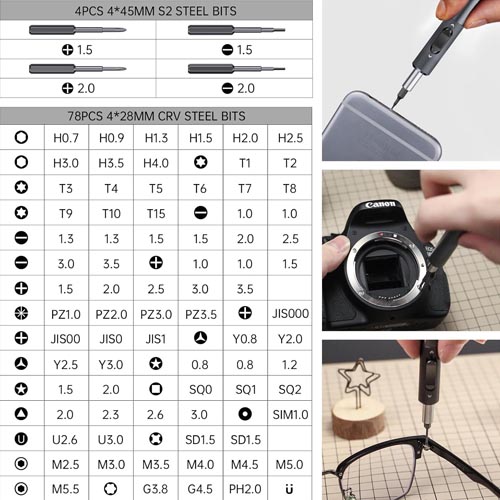 4PCS 4*45MM S2 STEEL BITS

| | |
|---|---|
| 1.5 | 1.5 |
| 2.0 | 2.0 |

78PCS 4*28MM CRV STEEL BITS

| | | | | | | |
|---|---|---|---|---|---|---|
| | H0.7 | H0.9 | H1.3 | H1.5 | H2.0 | H2.5 |
| | H3.0 | H3.5 | H4.0 | | T1 | T2 |
| | T3 | T4 | T5 | T6 | T7 | T8 |
| | T9 | T10 | T15 | | 1.0 | 1.0 |
| | 1.3 | 1.3 | 1.5 | 1.5 | 2.0 | 2.5 |
| | 3.0 | 3.5 | | 1.0 | 1.0 | 1.5 |
| | 1.5 | 2.0 | 2.5 | 3.0 | 3.5 | |
| | PZ1.0 | PZ2.0 | PZ3.0 | PZ3.5 | | JIS000 |
| | JIS00 | JIS0 | JIS1 | | Y0.8 | Y2.0 |
| | Y2.5 | Y3.0 | | 0.8 | 0.8 | 1.2 |
| | 1.5 | 2.0 | | SQ0 | SQ1 | SQ2 |
| | 2.0 | 2.3 | 2.6 | 3.0 | | SIM1.0 |
| | U2.6 | U3.0 | | SD1.5 | SD1.5 | |
| | M2.5 | M3.0 | M3.5 | M4.0 | M4.5 | M5.0 |
| | M5.5 | | G3.8 | G4.5 | PH2.0 | |

Canon