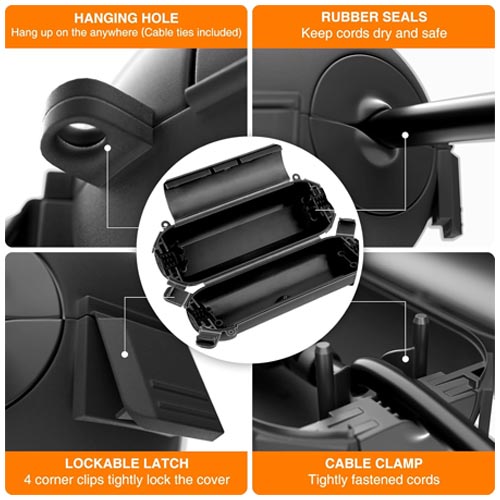 HANGING HOLE
Hang up on the anywhere (Cable ties included)

RUBBER SEALS
Keep cords dry and safe

LOCKABLE LATCH
4 corner clips tightly lock the cover

CABLE CLAMP
Tightly fastened cords