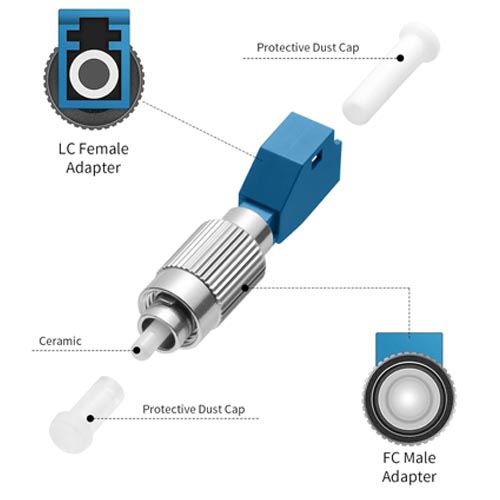 Protective Dust Cap

LC Female Adapter

Ceramic

Protective Dust Cap

FC Male Adapter