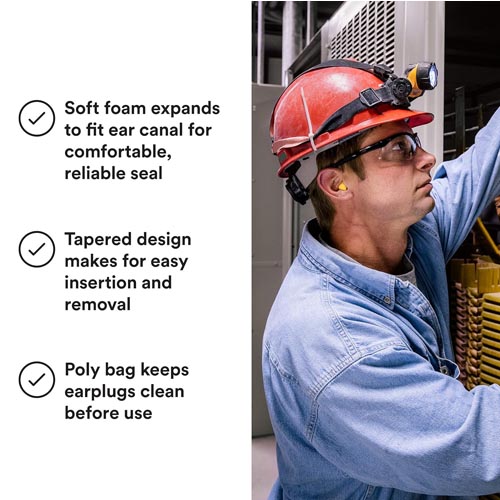 Soft foam expands to fit ear canal for comfortable, reliable seal

Tapered design makes for easy insertion and removal

Poly bag keeps earplugs clean before use