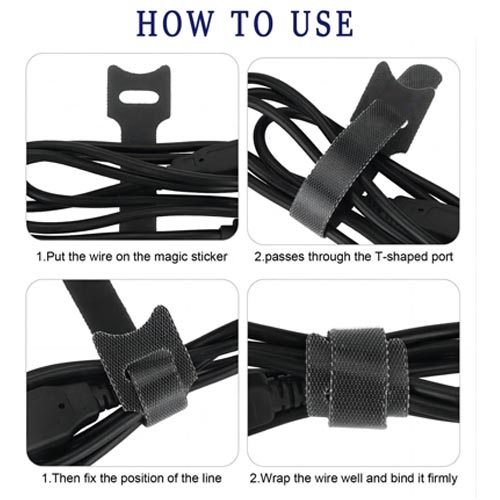 HOW TO USE

1.Put the wire on the magic sticker

2.passes through the T-shaped port

1.Then fix the position of the line

2.Wrap the wire well and bind it firmly