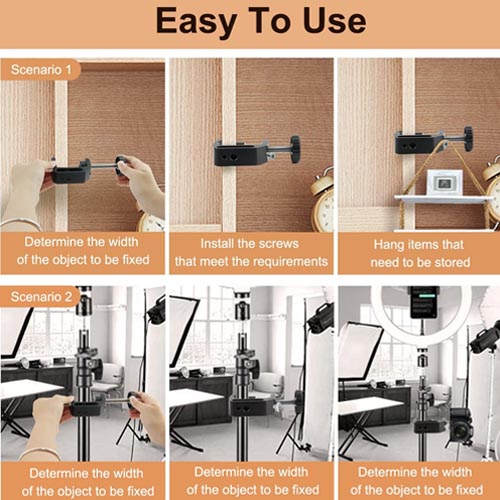 Easy To Use

Scenario 1

Determine the width of the object to be fixed

Install the screws that meet the requirements

Hang items that need to be stored

Scenario 2

Determine the width of the object to be fixed

Determine the width of the object to be fixed

Determine the width of the object to be fixed