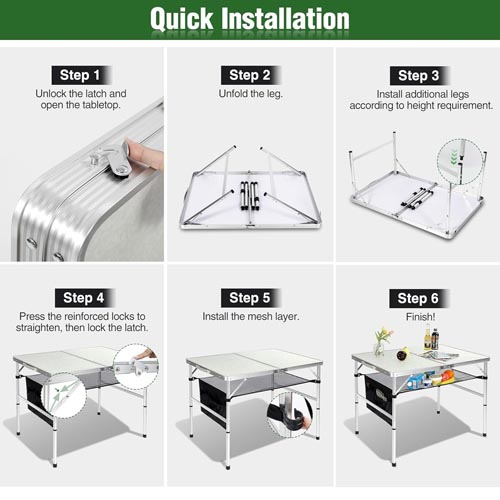 Quick Installation

Step 1
Unlock the latch and open the tabletop.

Step 2
Unfold the leg.

Step 3
Install additional legs according to height requirement.

Step 4
Press the reinforced locks to straighten, then lock the latch.

Step 5
Install the mesh layer.

Step 6
Finish!