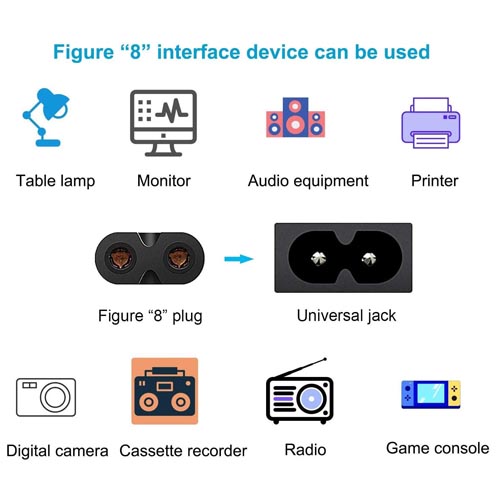 Figure “8” interface device can be used

Table lamp

Monitor

Audio equipment

Printer

Figure “8” plug

Universal jack

Digital camera

Cassette recorder

Radio

Game console