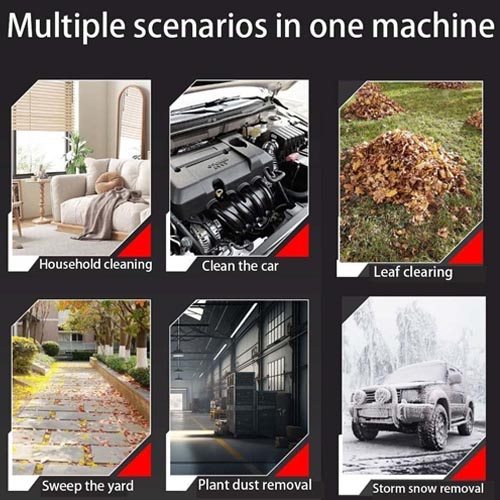 Multiple scenarios in one machine

Household cleaning

Clean the car

Leaf clearing

Sweep the yard

Plant dust removal

Storm snow removal