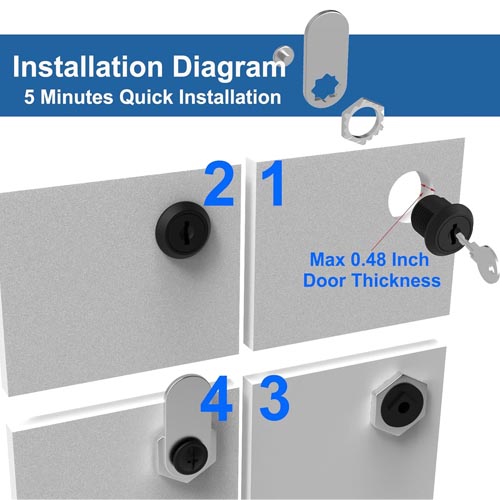 Installation Diagram
5 Minutes Quick Installation

2

1

Max 0.48 Inch
Door Thickness

4

3