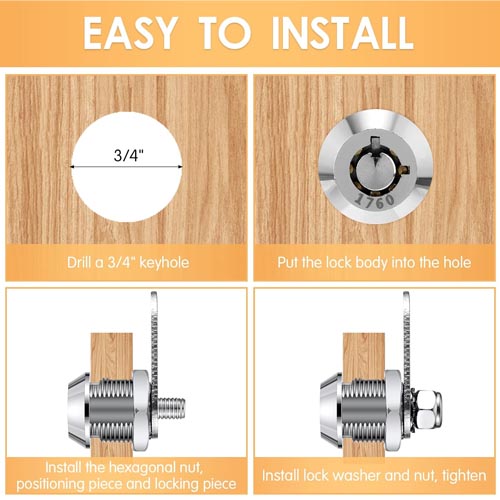 EASY TO INSTALL

3/4"

Drill a 3/4" keyhole

1760

Put the lock body into the hole

Install the hexagonal nut, positioning piece and locking piece

Install lock washer and nut, tighten