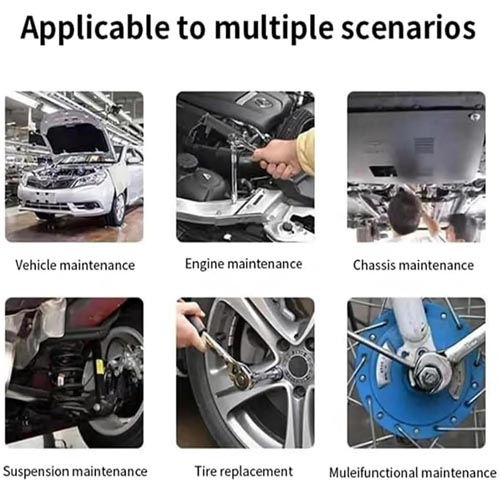 Applicable to multiple scenarios

Vehicle maintenance

Engine maintenance

Chassis maintenance

Suspension maintenance

Tire replacement

Muleifunctional maintenance