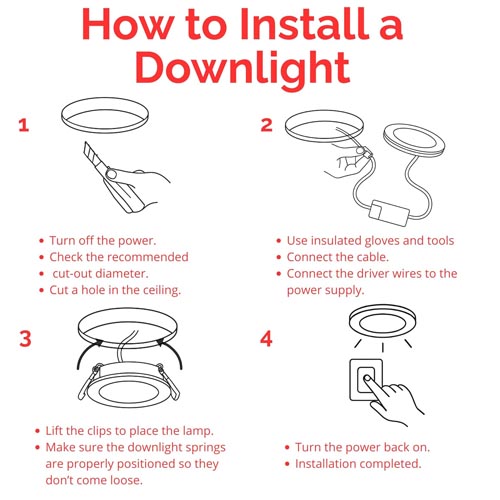 How to Install a Downlight

1

• Turn off the power.
• Check the recommended
• cut-out diameter.
• Cut a hole in the ceiling.

2

• Use insulated gloves and tools
• Connect the cable.
• Connect the driver wires to the power supply.

3

• Lift the clips to place the lamp.
• Make sure the downlight springs are properly positioned so they don't come loose.

4

• Turn the power back on.
• Installation completed.