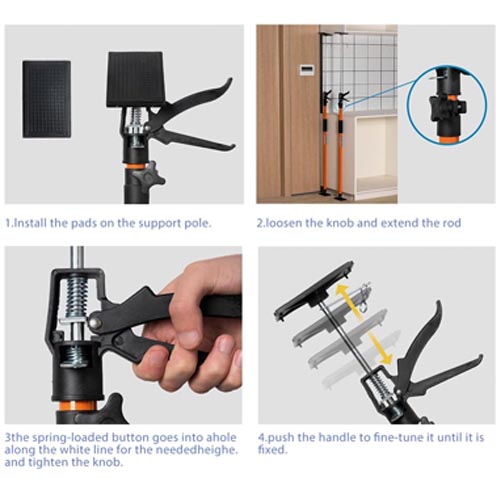 1.Install the pads on the support pole.

2.loosen the knob and extend the rod

3the spring-loaded button goes into ahole along the white line for the neededheighe. and tighten the knob.

4.push the handle to fine-tune it until it is fixed.