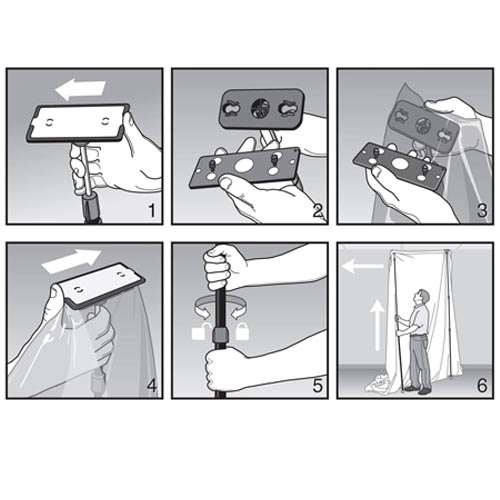 1

2

3

4

5

6