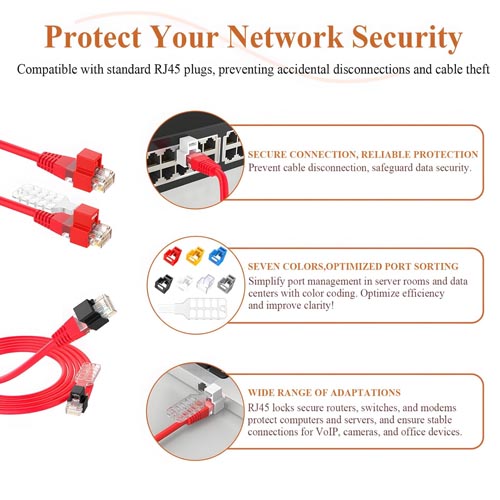 Protect Your Network Security

Compatible with standard RJ45 plugs, preventing accidental disconnections and cable theft

SECURE CONNECTION, RELIABLE PROTECTION
Prevent cable disconnection, safeguard data security.

SEVEN COLORS,OPTIMIZED PORT SORTING
Simplify port management in server rooms and data centers with color coding. Optimize efficiency and improve clarity!

WIDE RANGE OF ADAPTATIONS
RJ45 locks secure routers, switches, and modems protect computers and servers, and ensure stable connections for VoIP, cameras, and office devices.