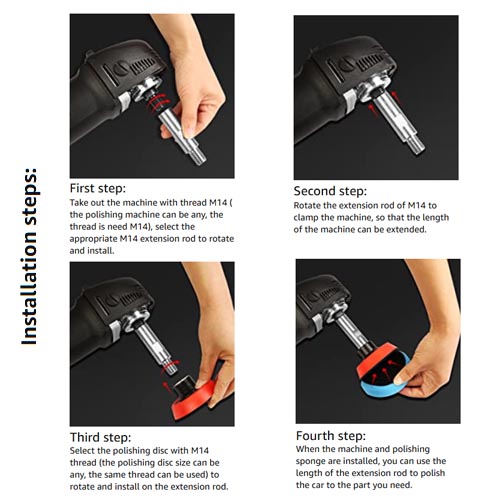 Installation steps:

First step:
Take out the machine with thread M14 ( the polishing machine can be any, the thread is need M14), select the appropriate M14 extension rod to rotate and install.

Second step:
Rotate the extension rod of M14 to clamp the machine, so that the length of the machine can be extended.

Third step:
Select the polishing disc with M14 thread (the polishing disc size can be any, the same thread can be used) to rotate and install on the extension rod.

Fourth step:
When the machine and polishing sponge are installed, you can use the length of the extension rod to polish the car to the part you need.