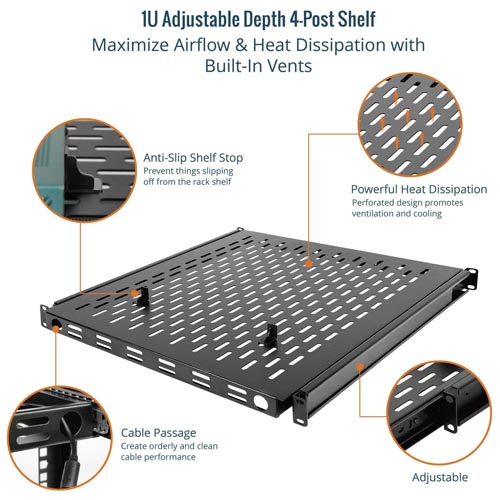 1U Adjustable Depth 4-Post Shelf
Maximize Airflow & Heat Dissipation with Built-In Vents

Anti-Slip Shelf Stop
Prevent things slipping off from the rack shelf

Powerful Heat Dissipation
Perforated design promotes ventilation and cooling

Cable Passage
Create orderly and clean cable performance

Adjustable