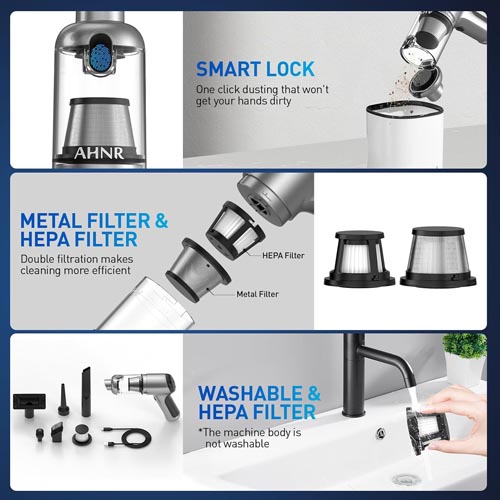 AHNR

SMART LOCK
One click dusting that won't get your hands dirty

METAL FILTER & HEPA FILTER
Double filtration makes cleaning more efficient

HEPA Filter

Metal Filter

WASHABLE & HEPA FILTER
*The machine body is not washable