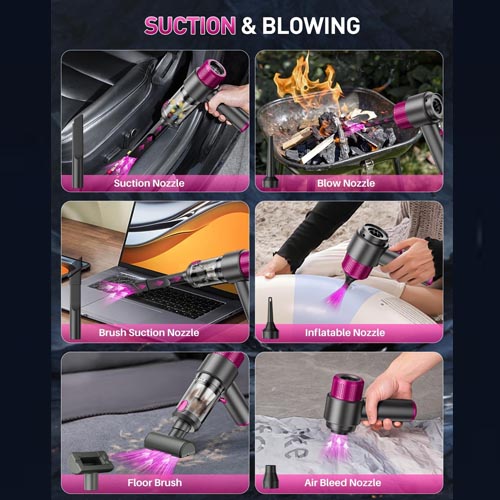 SUCTION & BLOWING

Suction Nozzle

Blow Nozzle

Brush Suction Nozzle

Inflatable Nozzle

Floor Brush

Air Bleed Nozzle