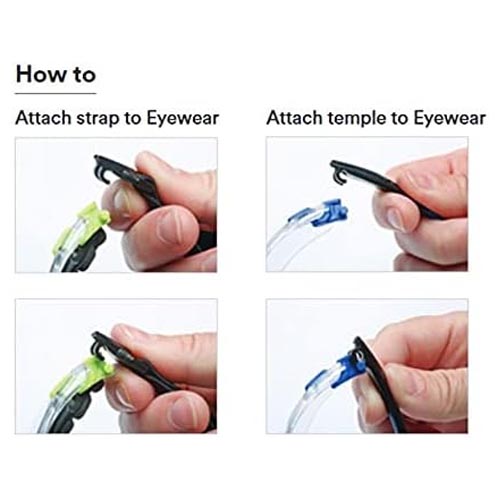 How to

Attach strap to Eyewear

Attach temple to Eyewear