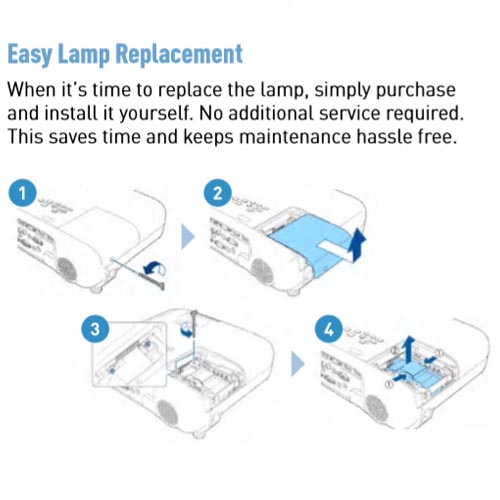 Easy Lamp Replacement

When it's time to replace the lamp, simply purchase and install it yourself. No additional service required. This saves time and keeps maintenance hassle free.

1

2

3

4

②

①

①