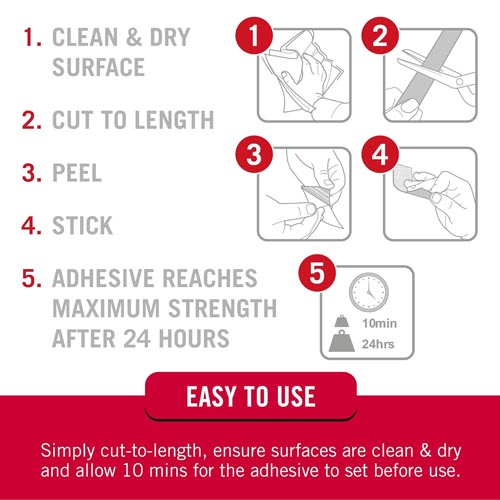 1. CLEAN & DRY SURFACE

2. CUT TO LENGTH

3. PEEL

4. STICK

5. ADHESIVE REACHES MAXIMUM STRENGTH AFTER 24 HOURS

1

2

3

4

5

10min

24hrs

EASY TO USE

Simply cut-to-length, ensure surfaces are clean & dry and allow 10 mins for the adhesive to set before use.