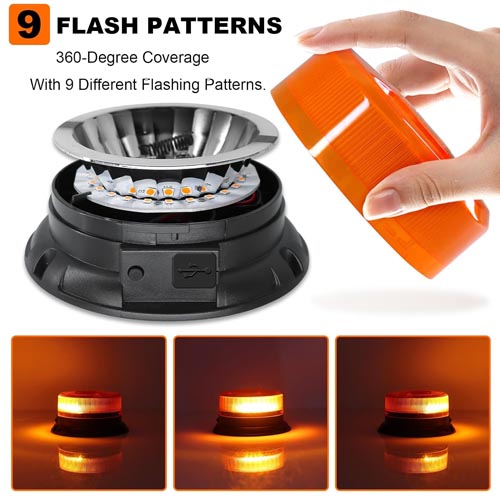 9 FLASH PATTERNS

360-Degree Coverage
With 9 Different Flashing Patterns.