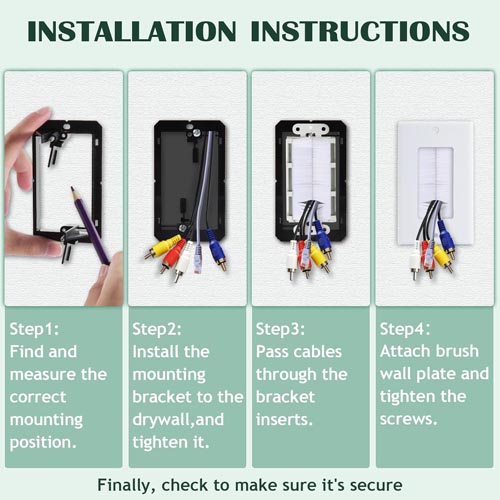 INSTALLATION INSTRUCTIONS

Step1:
Find and measure the correct mounting position.

Step2:
Install the mounting bracket to the drywall,and tighten it.

Step3:
Pass cables through the bracket inserts.

Step4:
Attach brush wall plate and tighten the screws.

Finally, check to make sure it's secure