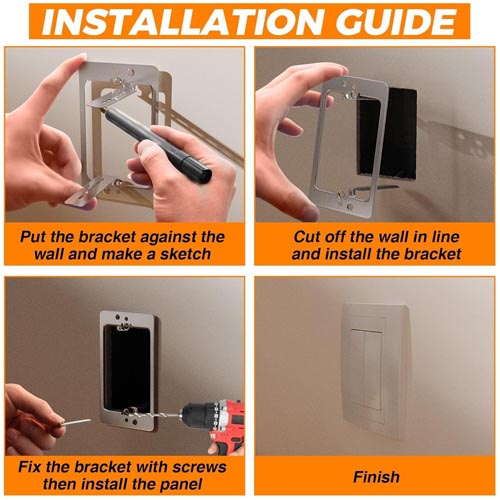 INSTALLATION GUIDE

Put the bracket against the wall and make a sketch

Cut off the wall in line and install the bracket

Fix the bracket with screws then install the panel

Finish