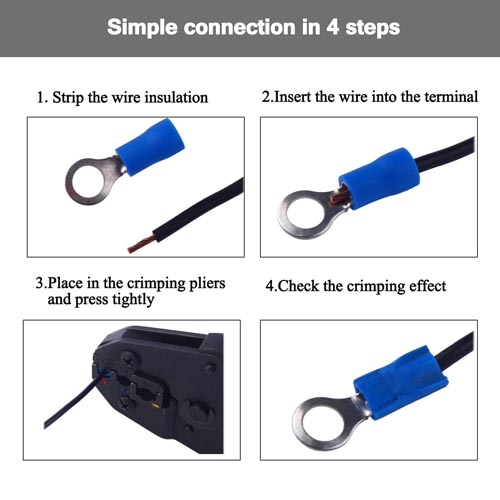 Simple connection in 4 steps

1. Strip the wire insulation

2.Insert the wire into the terminal

3.Place in the crimping pliers and press tightly

4.Check the crimping effect