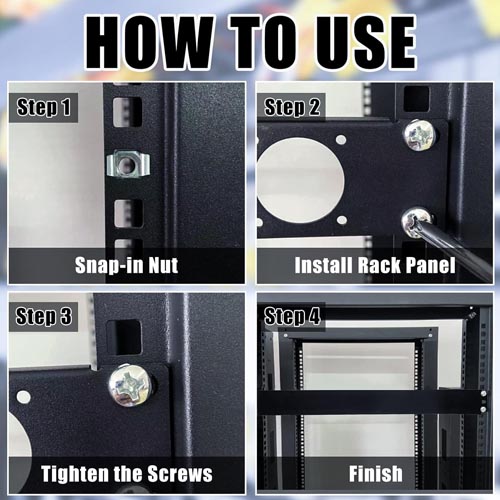 HOW TO USE

Step 1

Snap-in Nut

Step 2

Install Rack Panel

Step 3

Tighten the Screws

Step 4

Finish